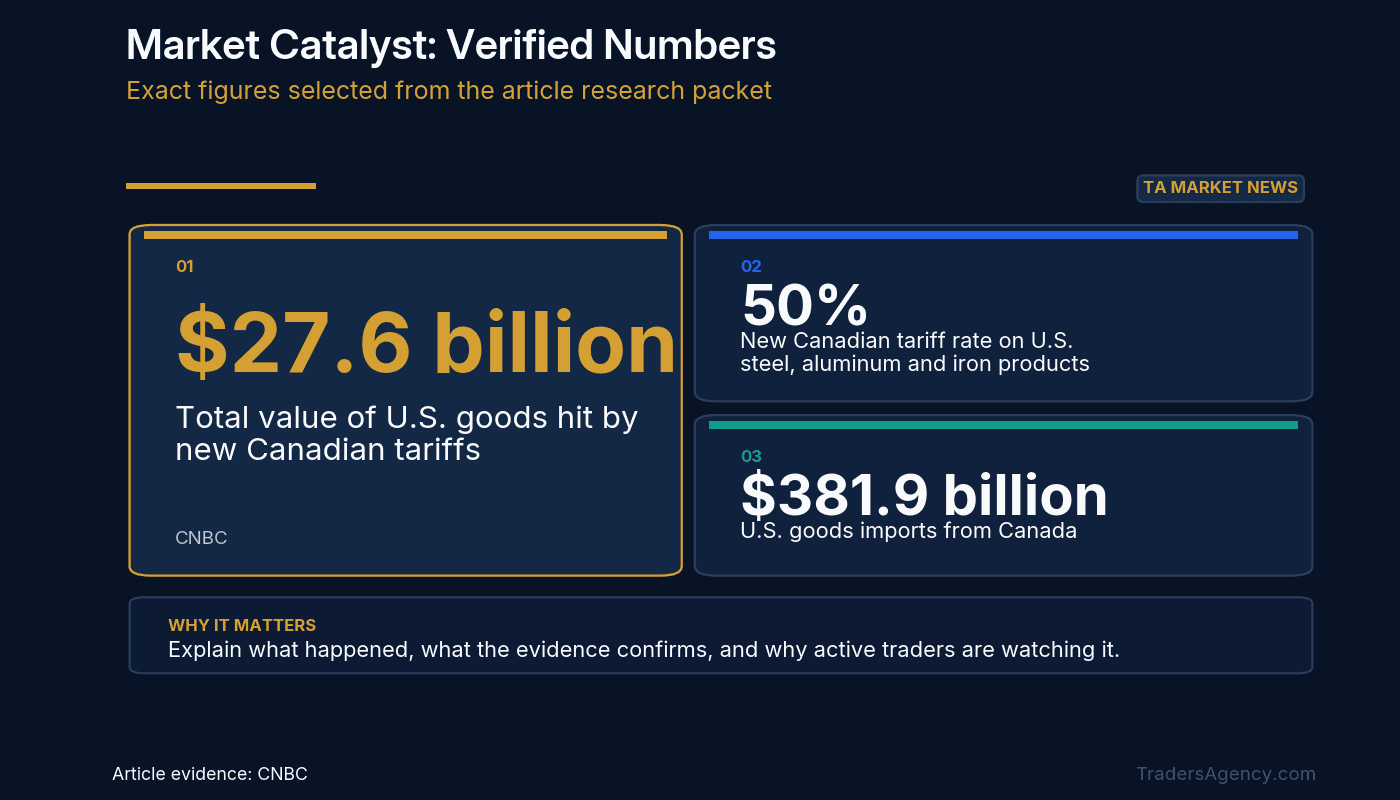 Market Catalyst: Verified Numbers
Exact figures selected from the article research packet

TA MARKET NEWS

01
\$27.6 billion
Total value of U.S. goods hit by new Canadian tariffs
CNBC

02
50%
New Canadian tariff rate on U.S. steel, aluminum and iron products

03
\$381.9 billion
U.S. goods imports from Canada

WHY IT MATTERS
Explain what happened, what the evidence confirms, and why active traders are watching it.

Article evidence: CNBC
TradersAgency.com